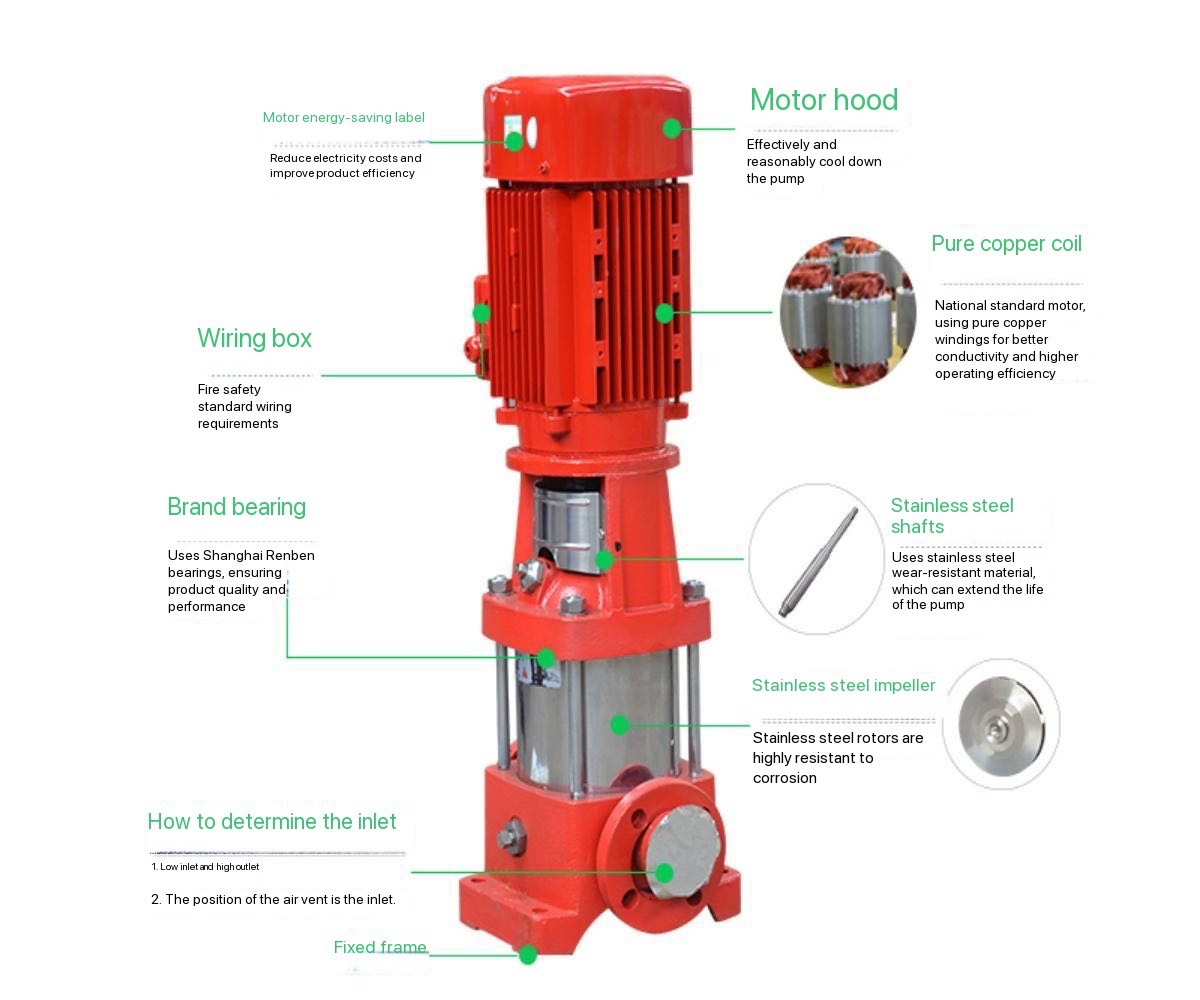 Motor energy-saving label

Reduce electricity costs and improve product efficiency

Motor hood

Effectively and reasonably cool down the pump

Pure copper coil

National standard motor, using pure copper windings for better conductivity and higher operating efficiency

Wiring box

Fire safety standard wiring requirements

Brand bearing

Uses Shanghai Renben bearings, ensuring product quality and performance

Stainless steel shafts

Uses stainless steel wear-resistant material, which can extend the life of the pump

Stainless steel impeller

Stainless steel rotors are highly resistant to corrosion

How to determine the inlet

1. Low inlet and high outlet

2. The position of the air vent is the inlet.

Fixed frame